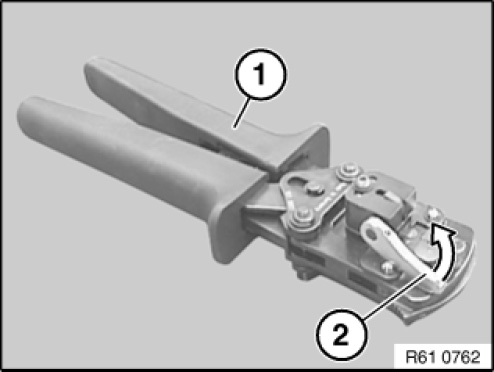 1
2
R61 0762