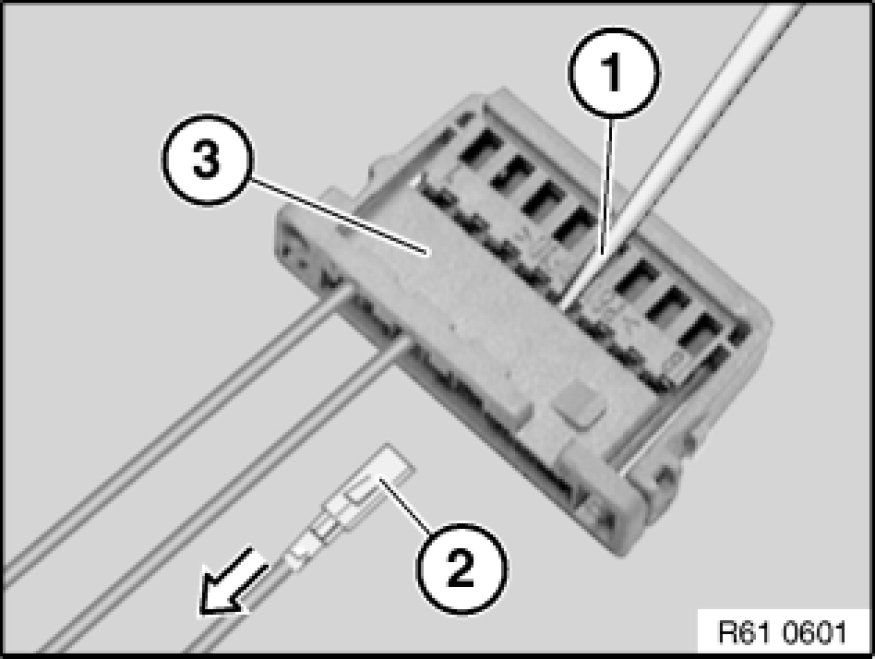 1
3
2
R61 0601