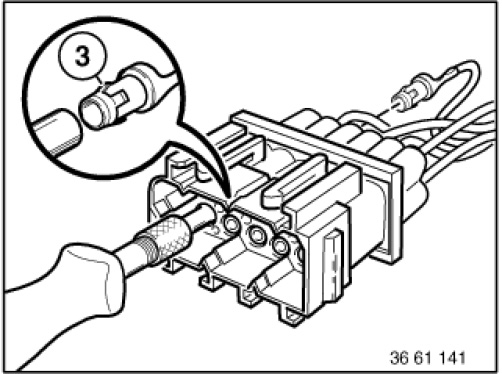 3

36 61 141