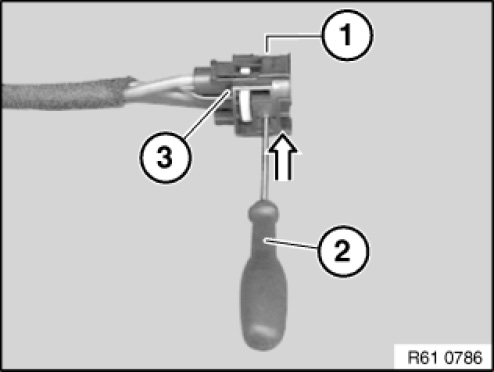 1

3

2

R61 0786