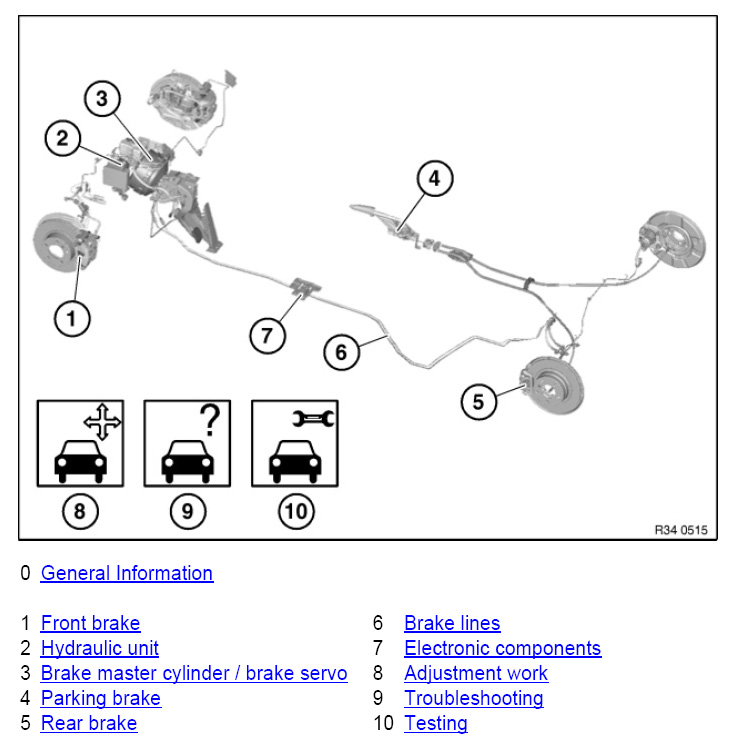 3
2
4
1
7
6
5
?
8
9
10
R34 0515

0 General Information

1 Front brake
2 Hydraulic unit
3 Brake master cylinder / brake servo
4 Parking brake
5 Rear brake

6 Brake lines
7 Electronic components
8 Adjustment work
9 Troubleshooting
10 Testing