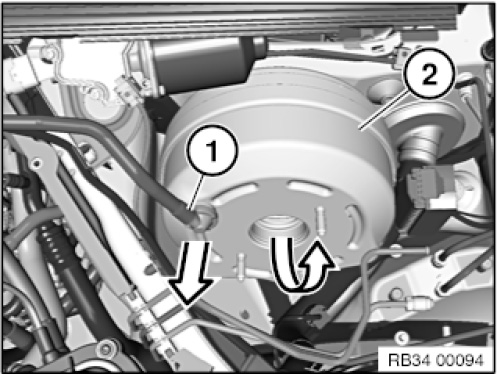 2
1
RB34 00094