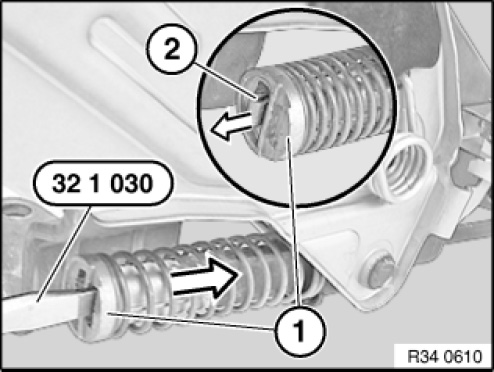 2

32 1 030

1

R34 0610