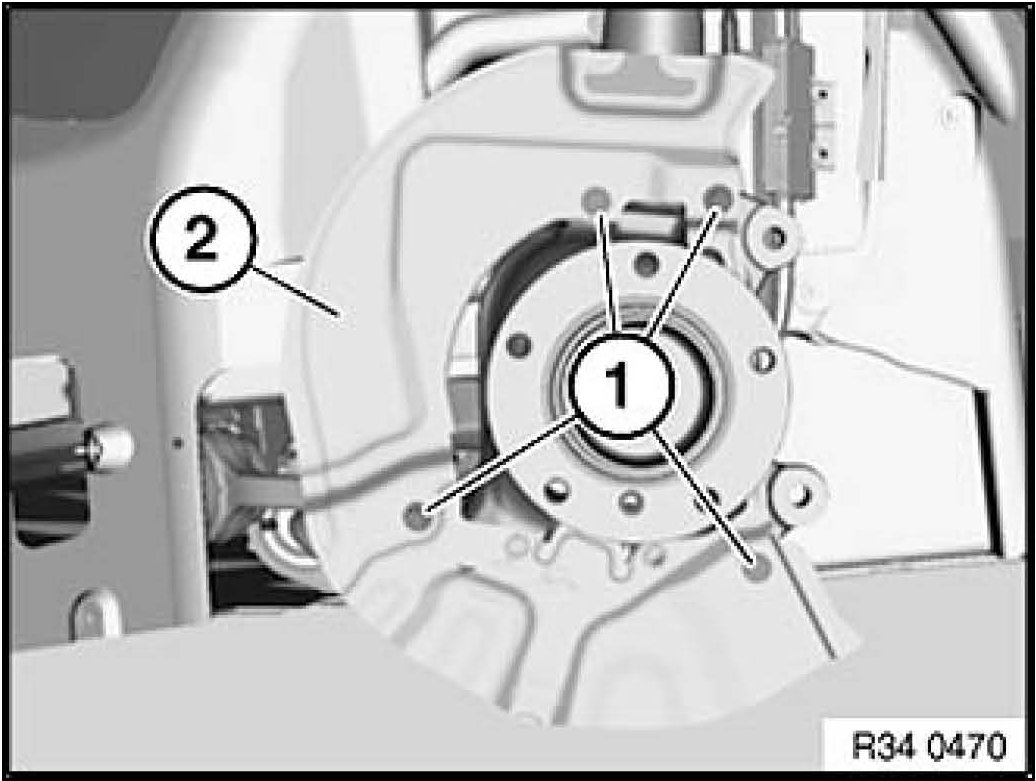 2
1
R34 0470