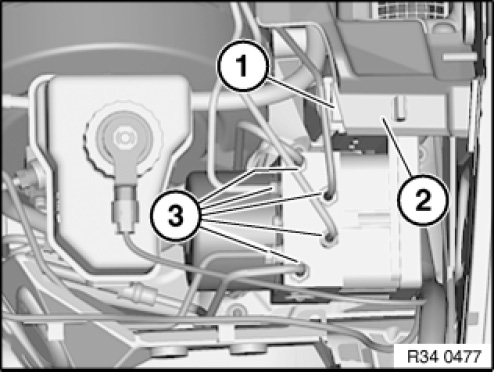 1
2
3
R34 0477