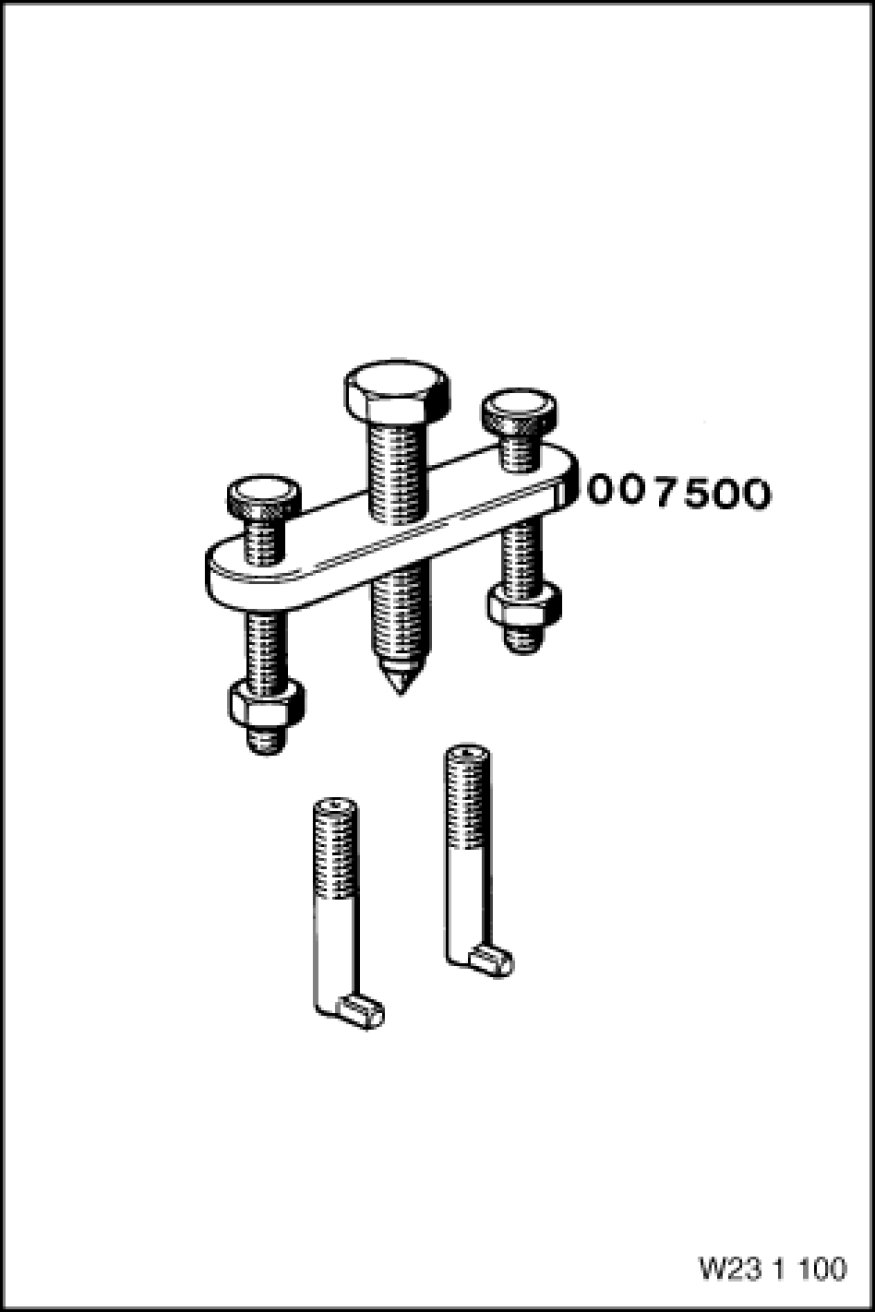 007500

W23 1 100