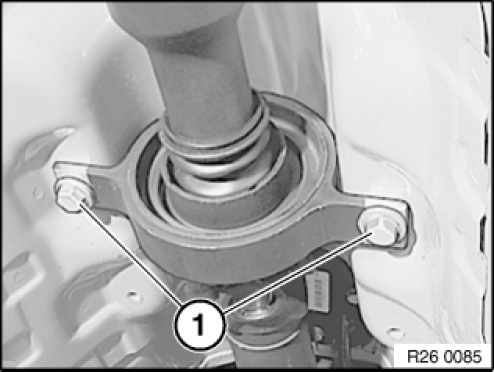 1

R26 0085