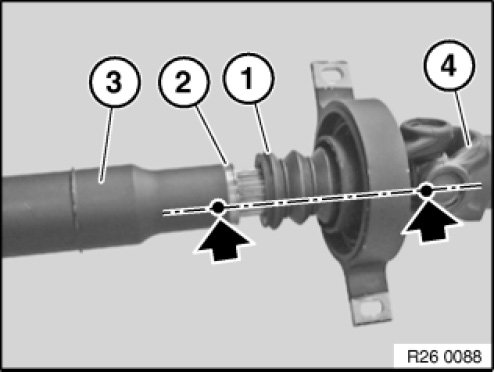 3
2
1
4
R26 0088