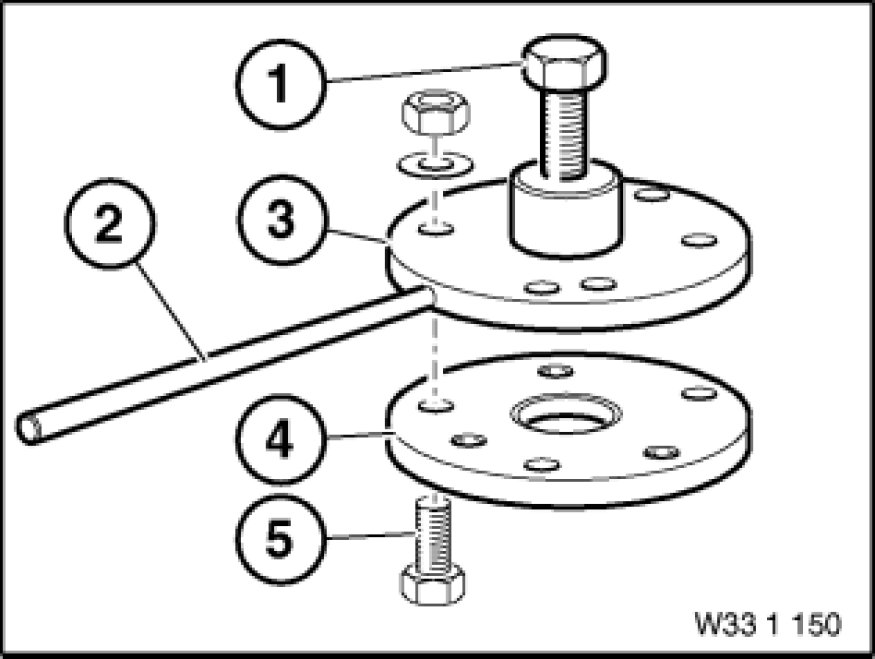 1
2
3
4
5
W33 1 150