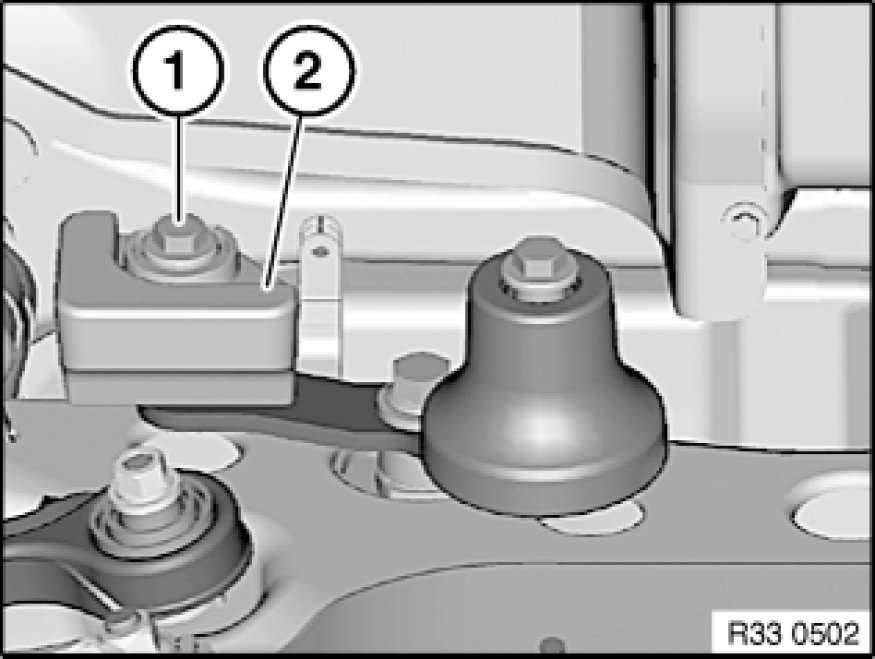 1
2
R33 0502