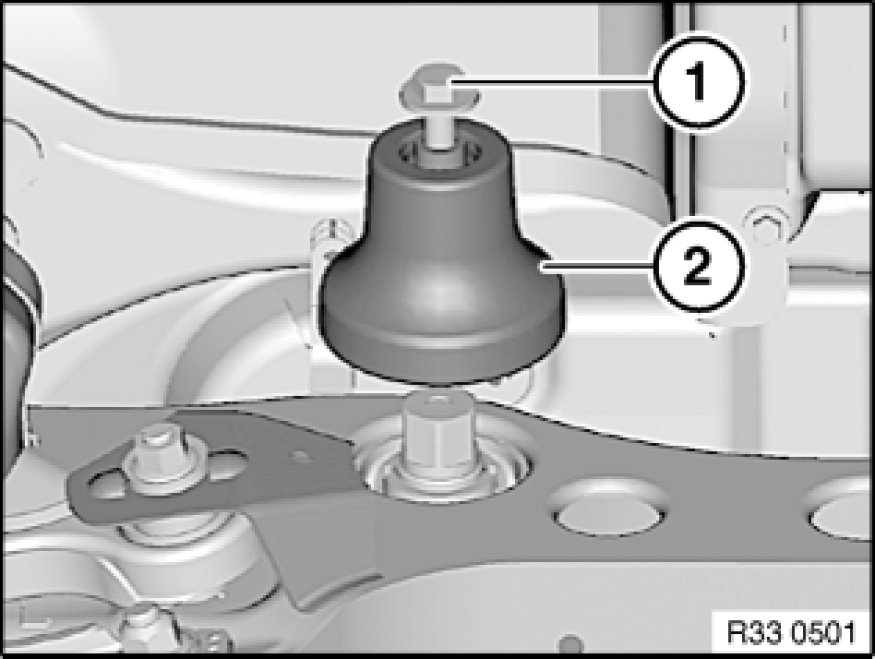 1
2
R33 0501