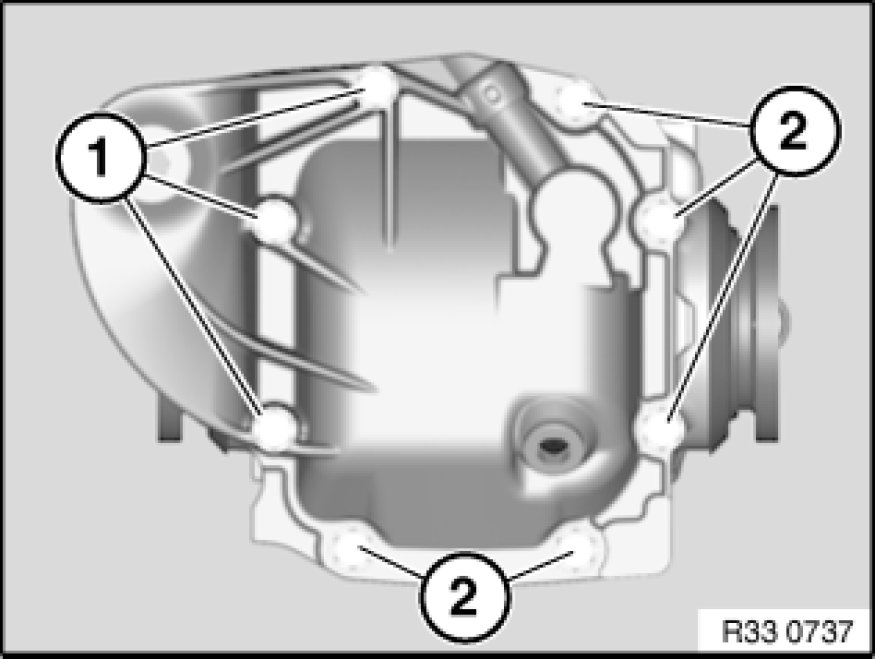 1

2

2

R33 0737