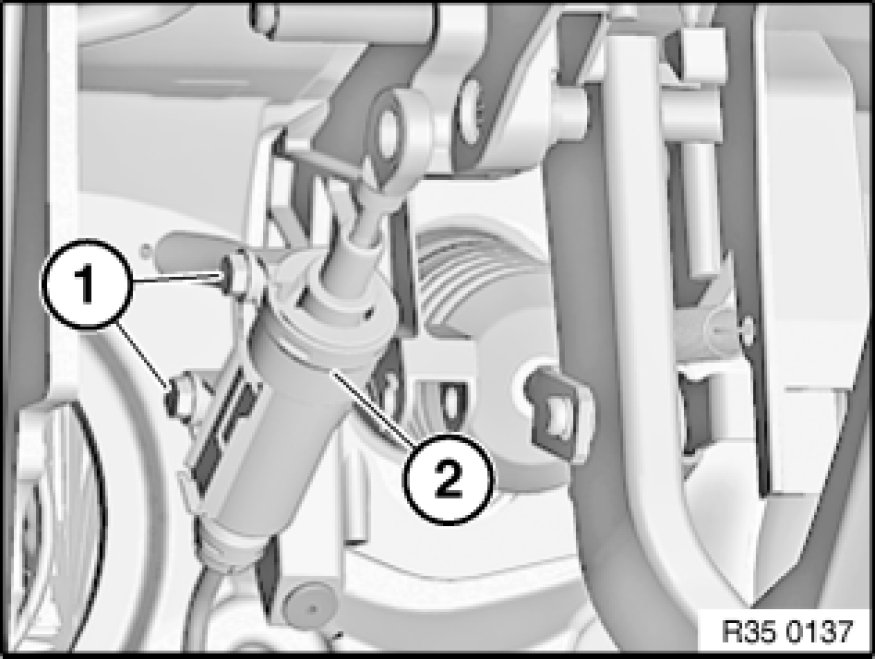 1
2
R35 0137