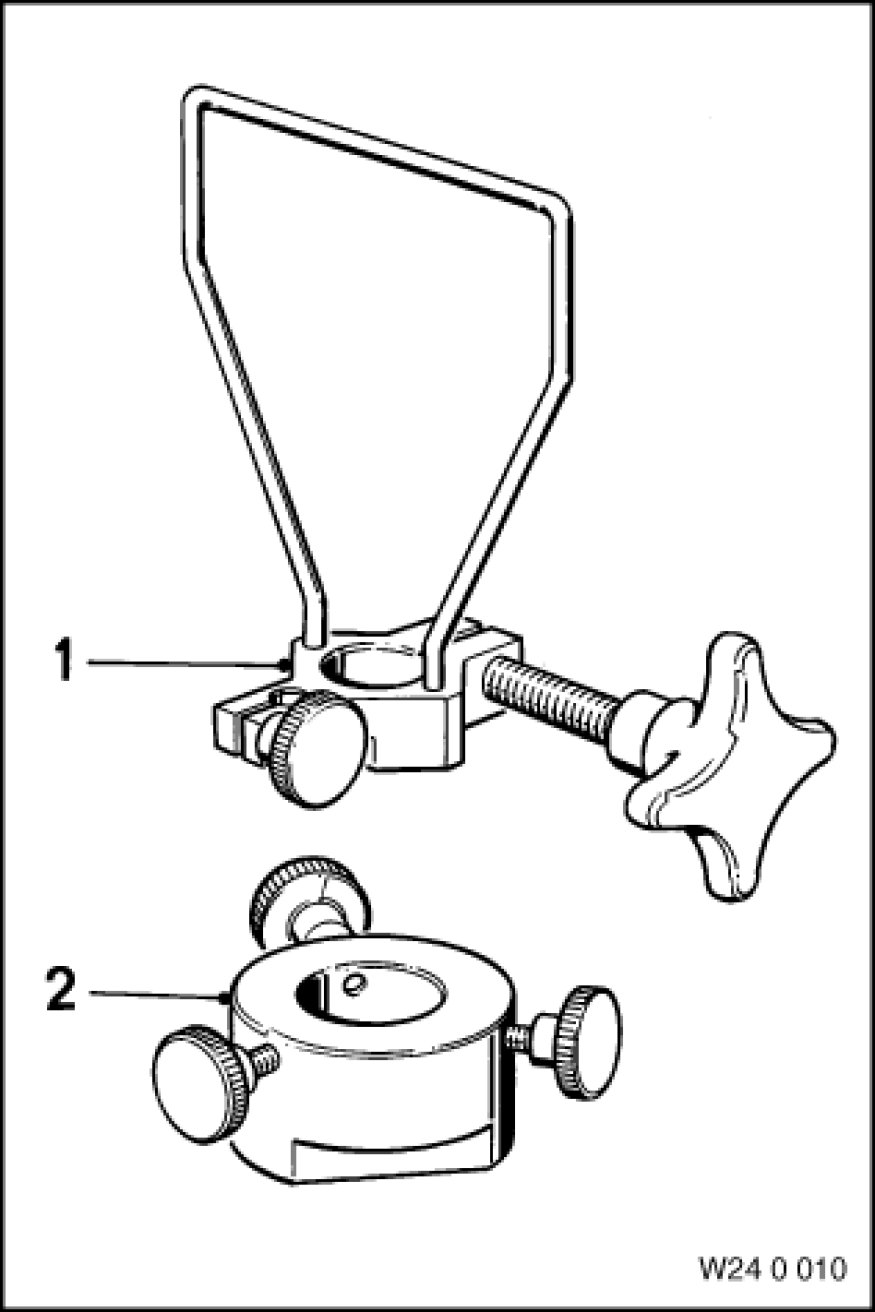 1
2
W24 0 010