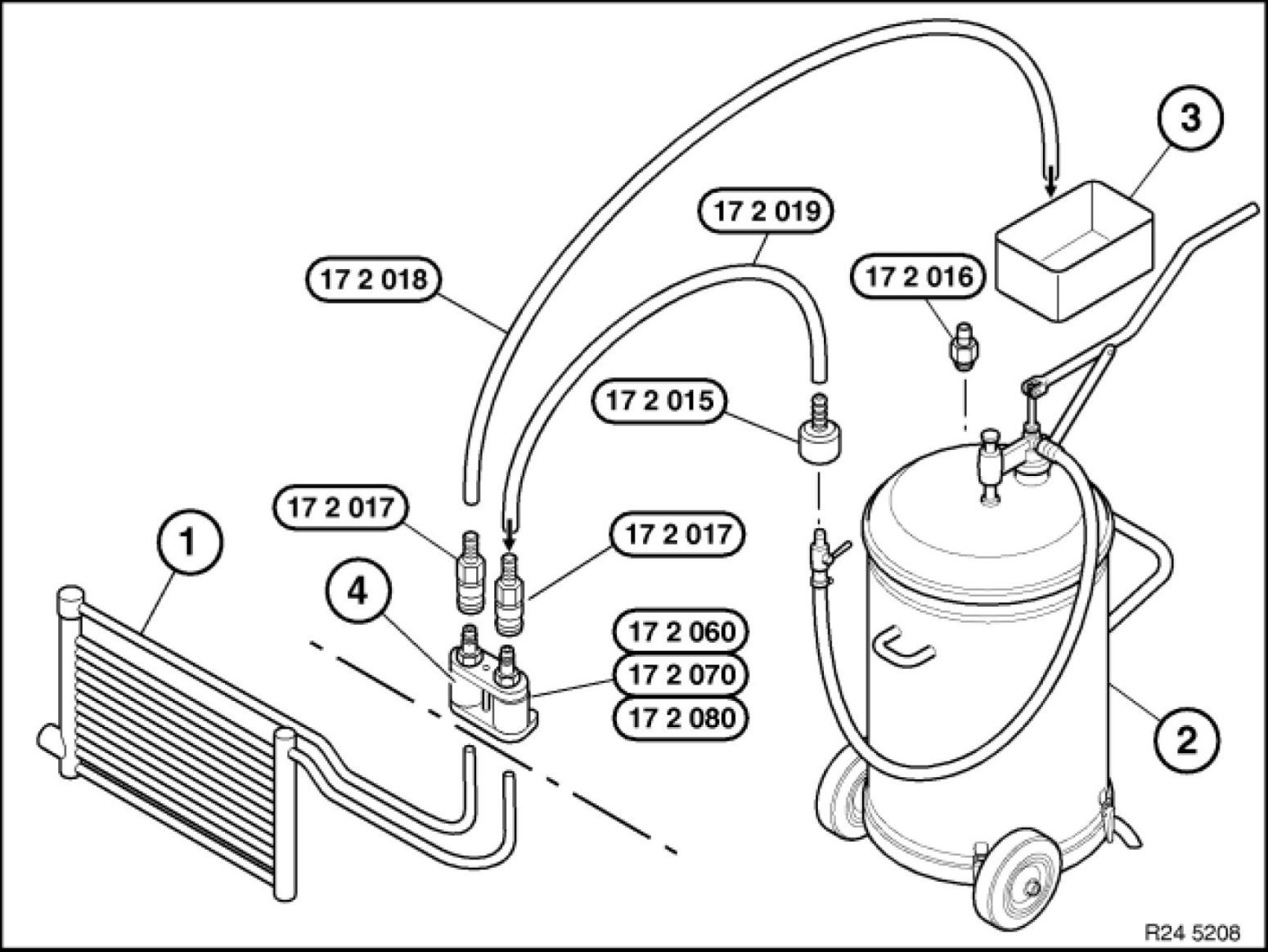 3

17 2 019

17 2 018

17 2 016

17 2 015

17 2 017

17 2 017

1

4

17 2 060

17 2 070

17 2 080

2

R24 5208