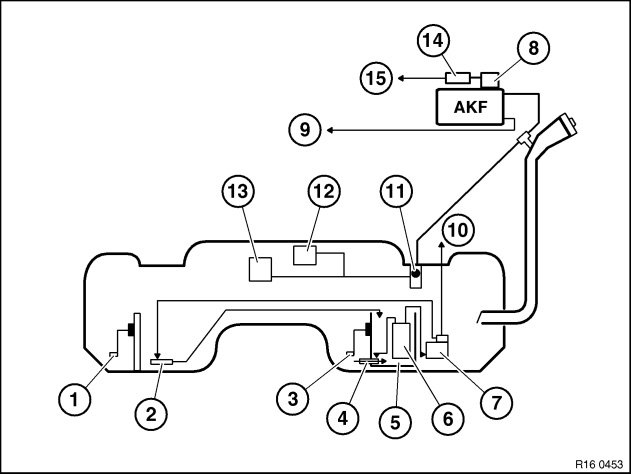 14
8
15
AKF
9
13
12
11
10
1
2
3
4
5
6
7
R16 0453