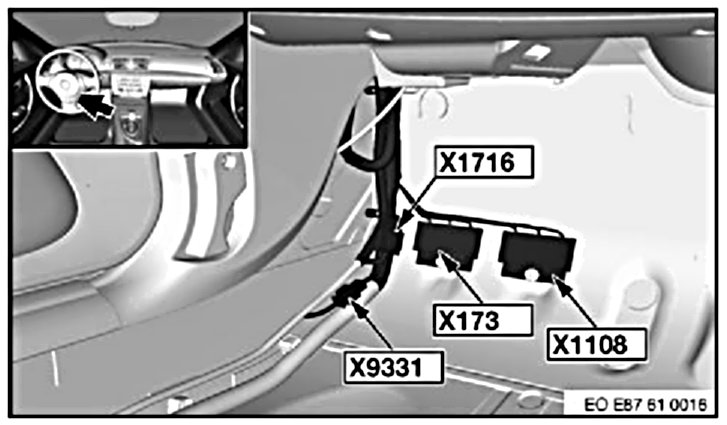 X1716

X173

X1108

X9331

EO E87 61 0016