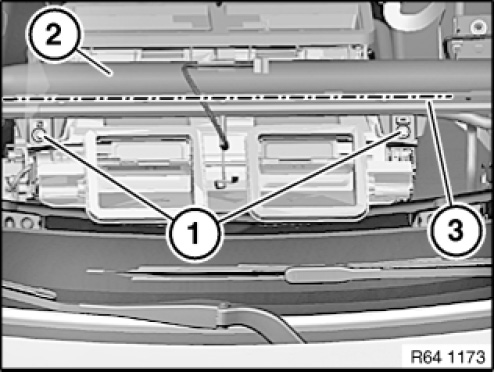 2
1
3
R64 1173