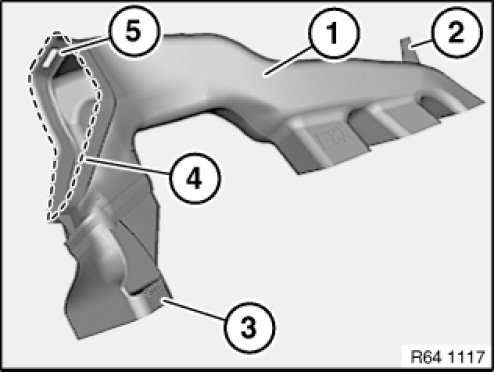 5
1
2
4
3
R64 1117