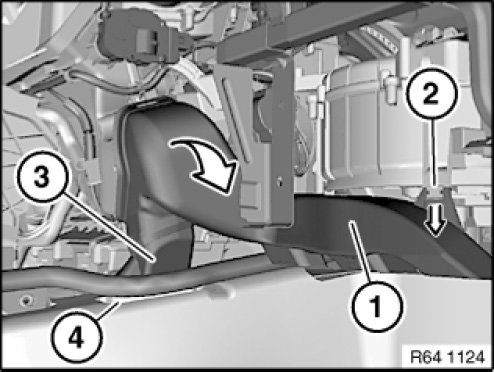 2
3
1
4
R64 1124