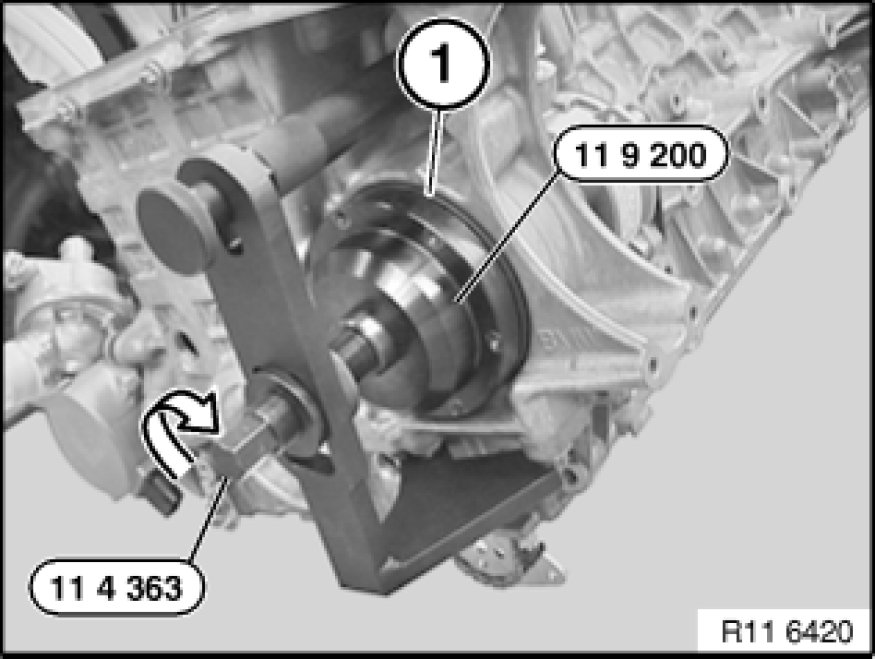 1

11 9 200

11 4 363

R11 6420