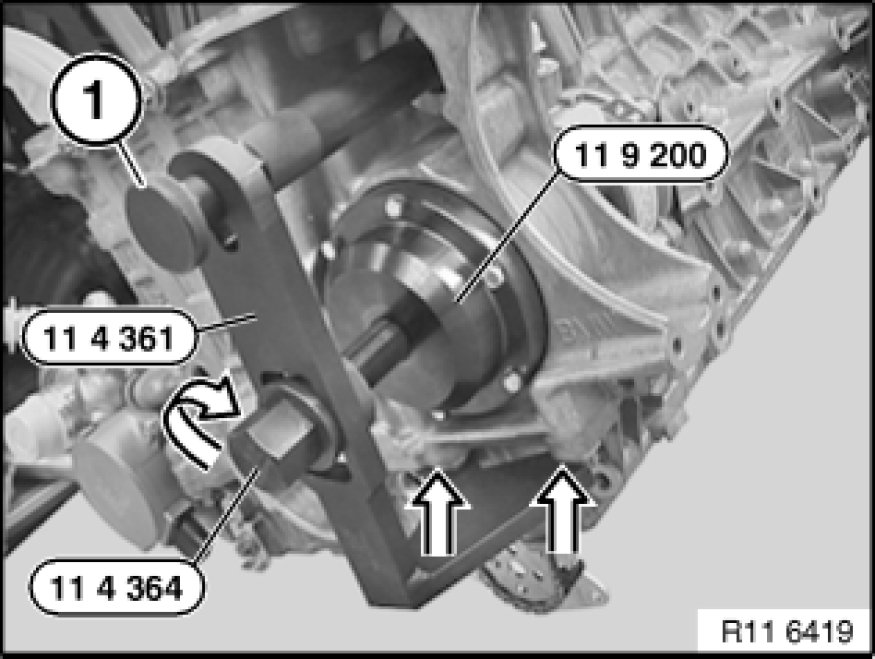 1

11 9 200

11 4 361

11 4 364

R11 6419