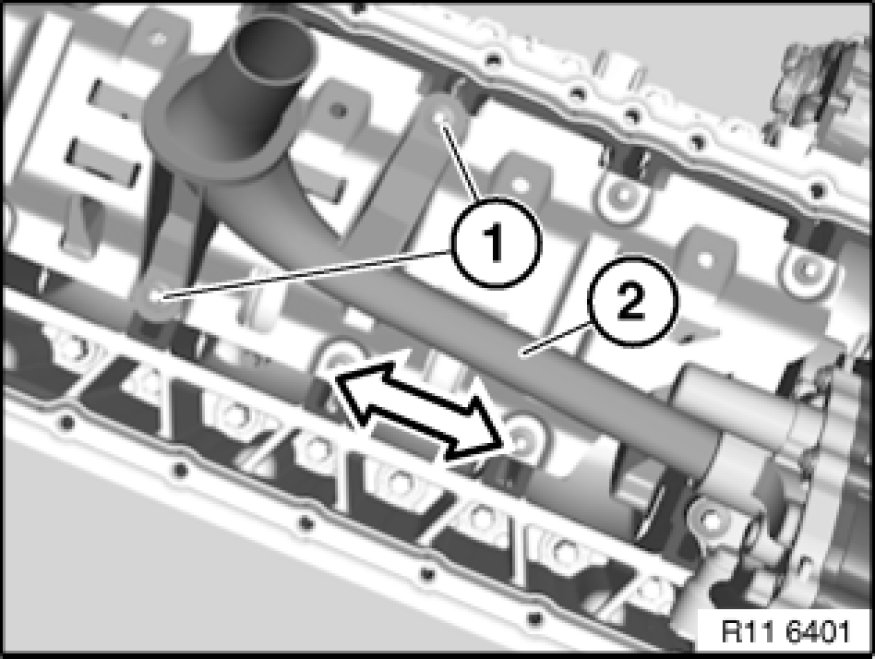 1
2
R11 6401