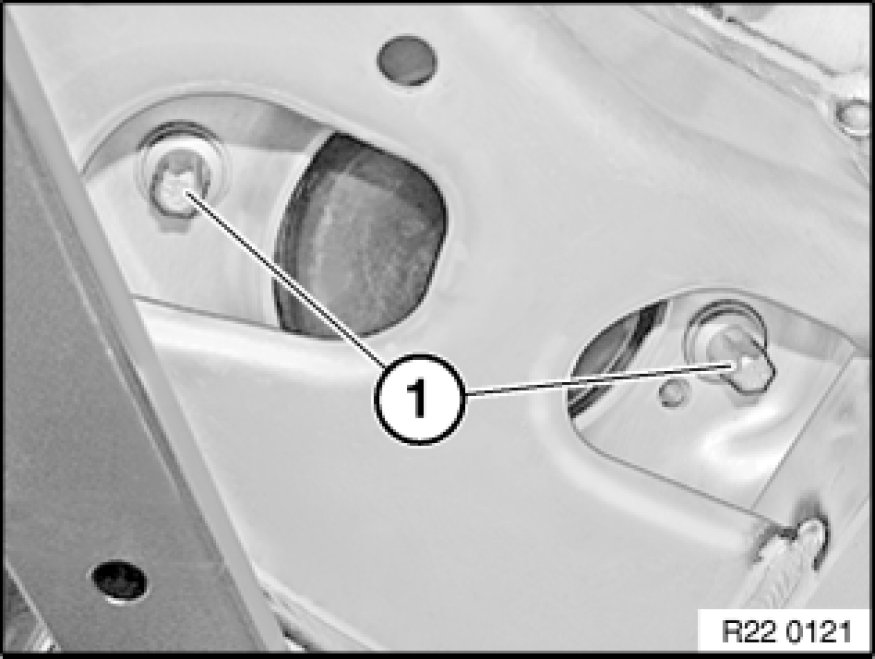 1

R22 0121