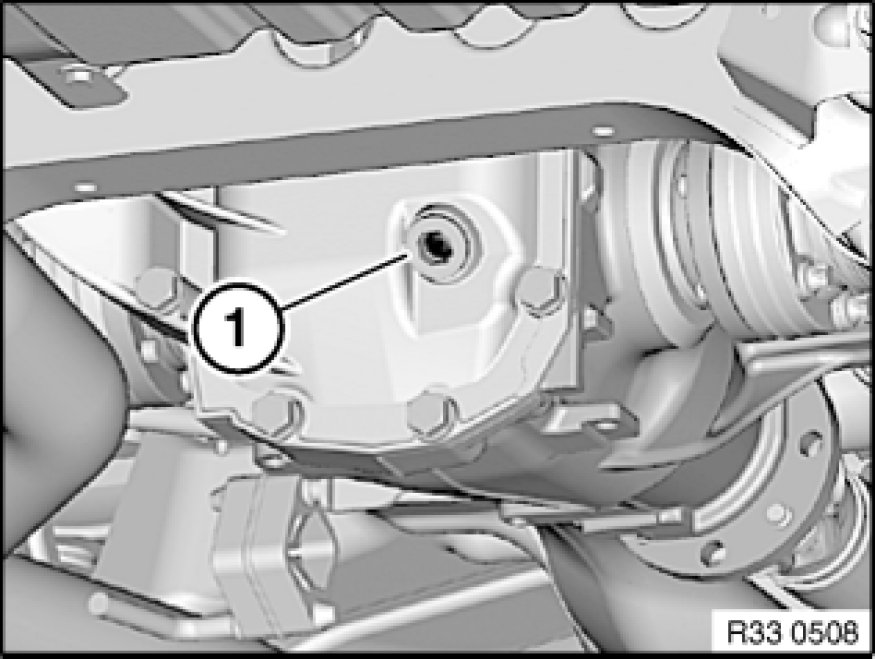 1

R33 0508