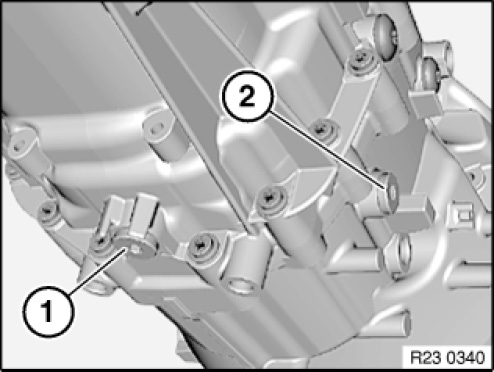 2
1
R23 0340