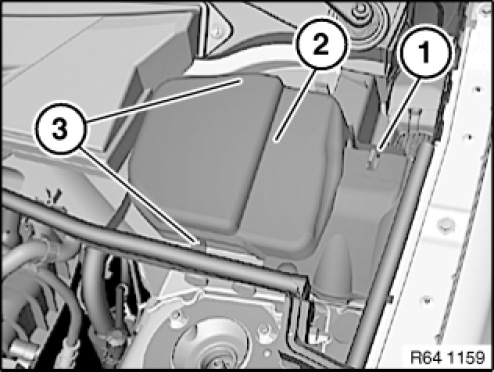 2
1
3
R64 1159