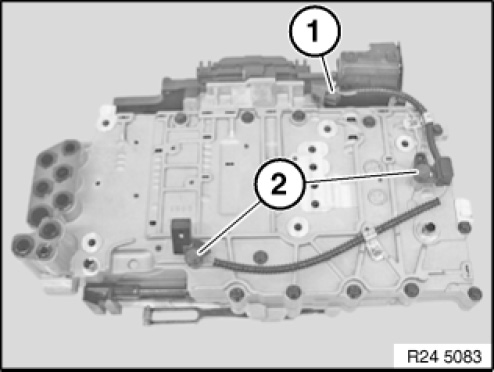 1
2
R24 5083