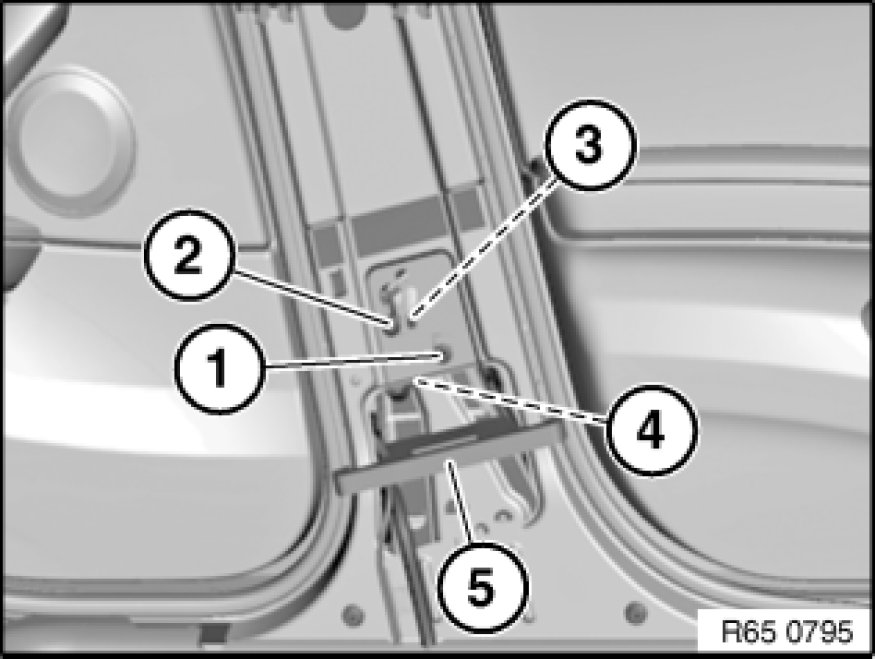 3
2
1
4
5
R65 0795