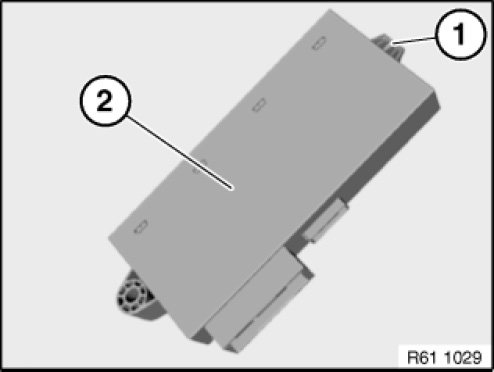 1
2
R61 1029