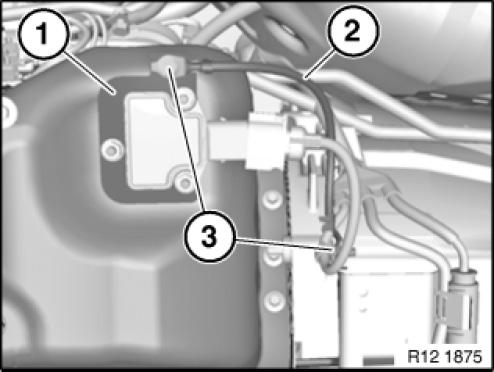 1
2
3
R12 1875