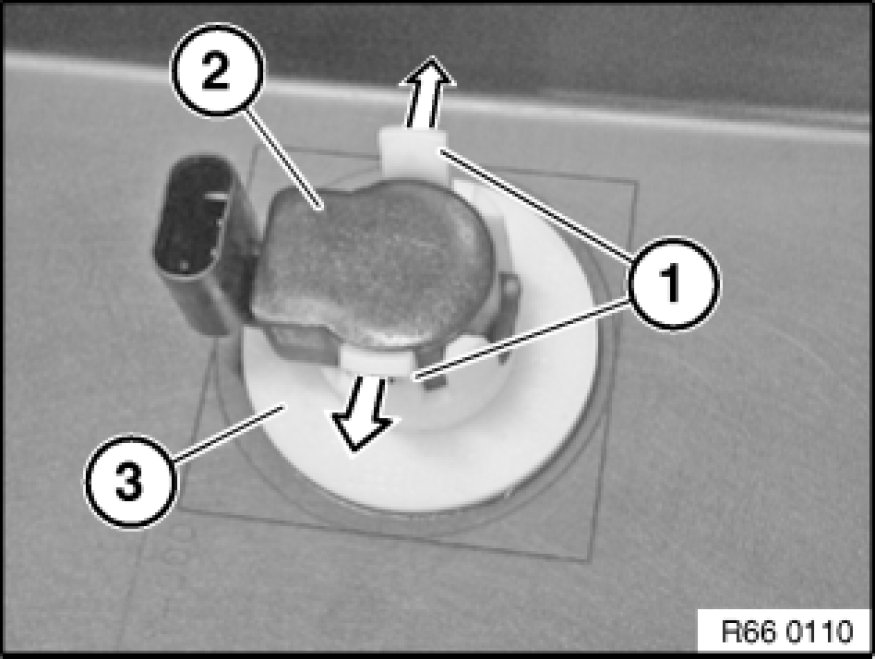 2
1
3
R66 0110