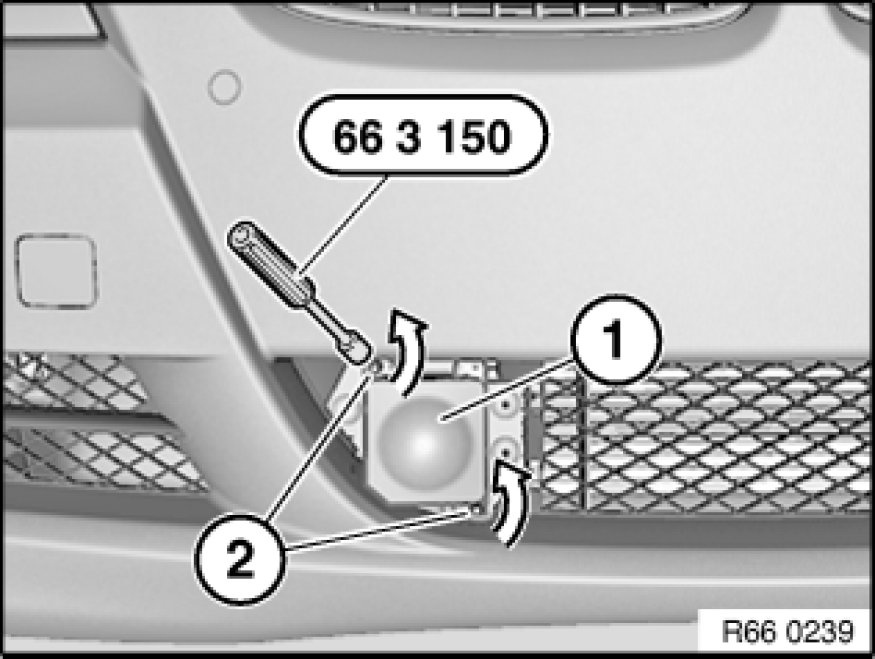 66 3 150

1

2

R66 0239