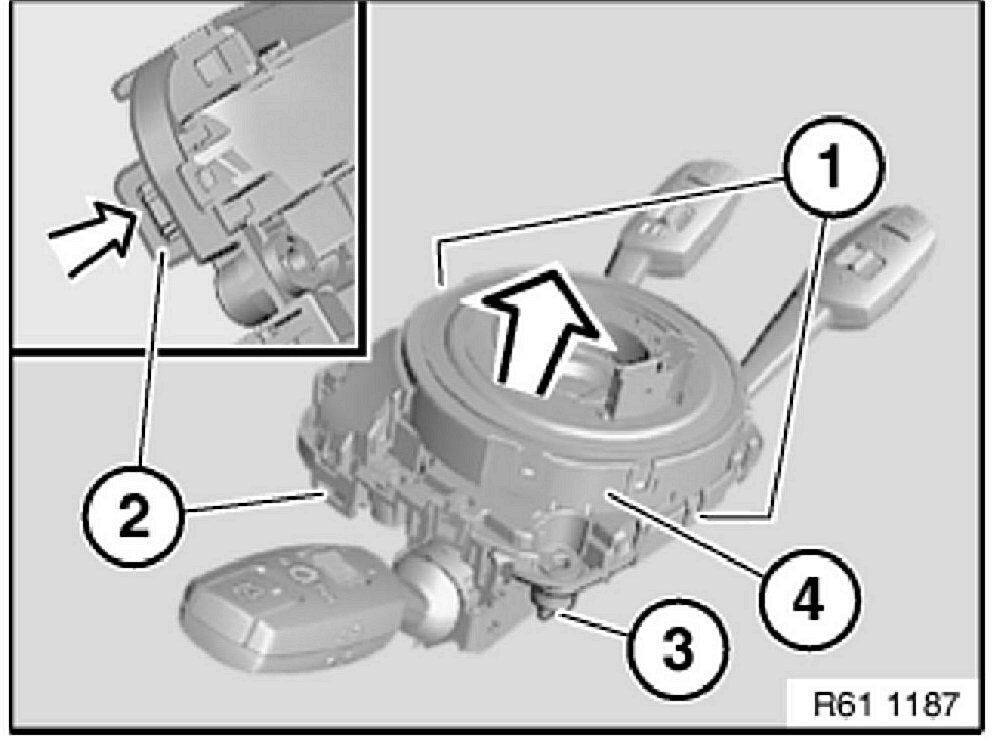 1
2
4
3
R61 1187