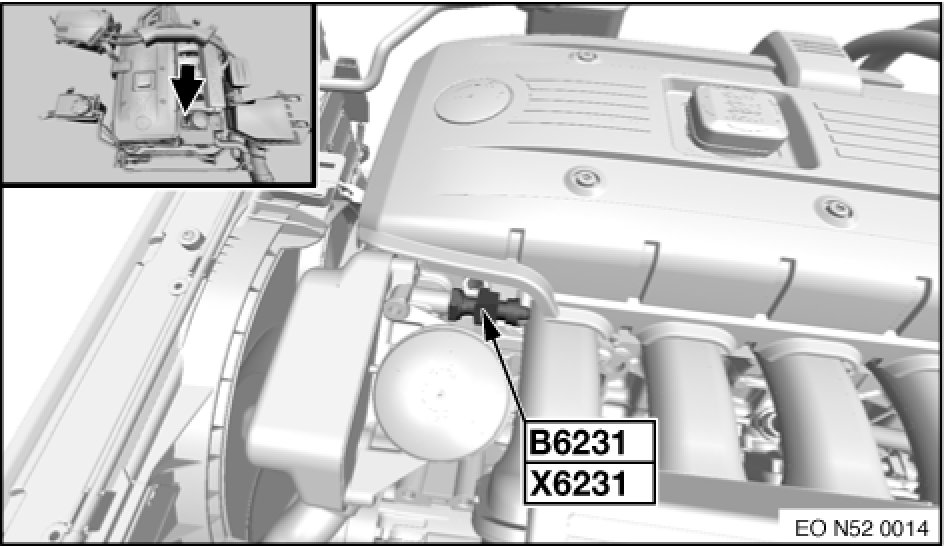 B6231
X6231

EO N52 0014