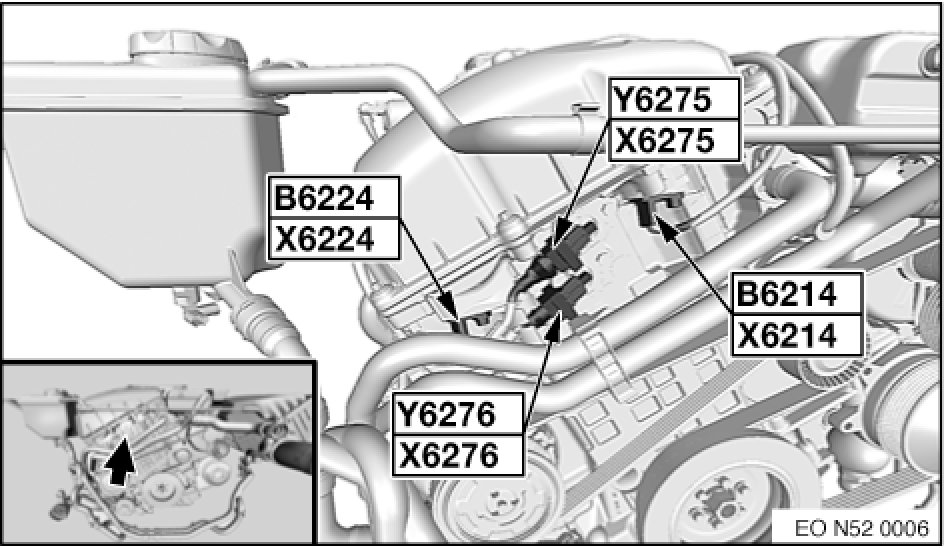 Y6275
X6275

B6224
X6224

B6214
X6214

Y6276
X6276

EO N52 0006