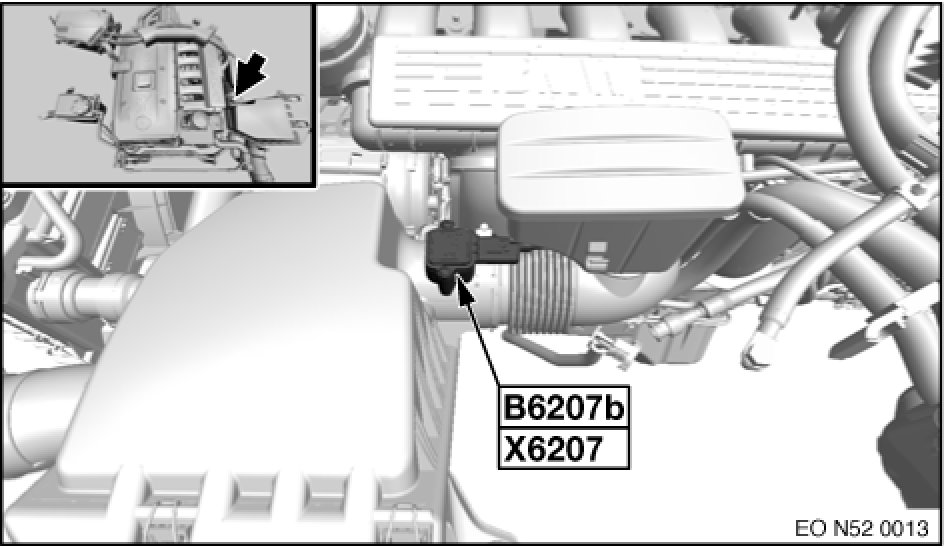 B6207b
X6207

EO N52 0013