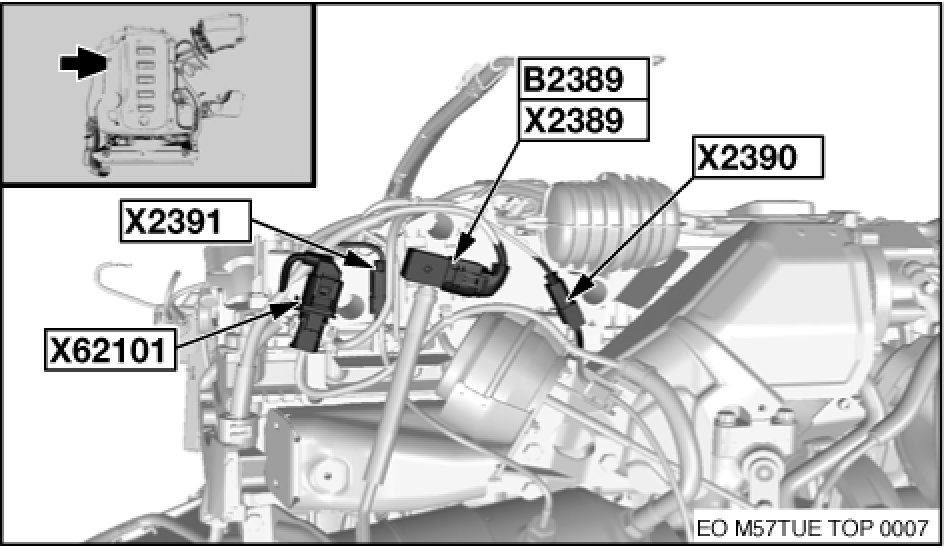 B2389
X2389
X2390
X2391
X62101
EO M57TUE TOP 0007