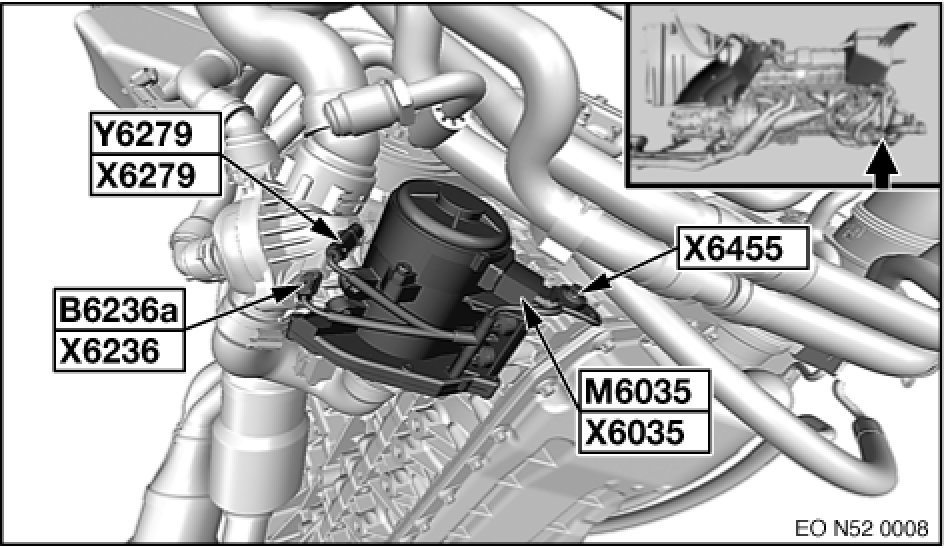 Y6279
X6279
X6455
B6236a
X6236
M6035
X6035
EO N52 0008