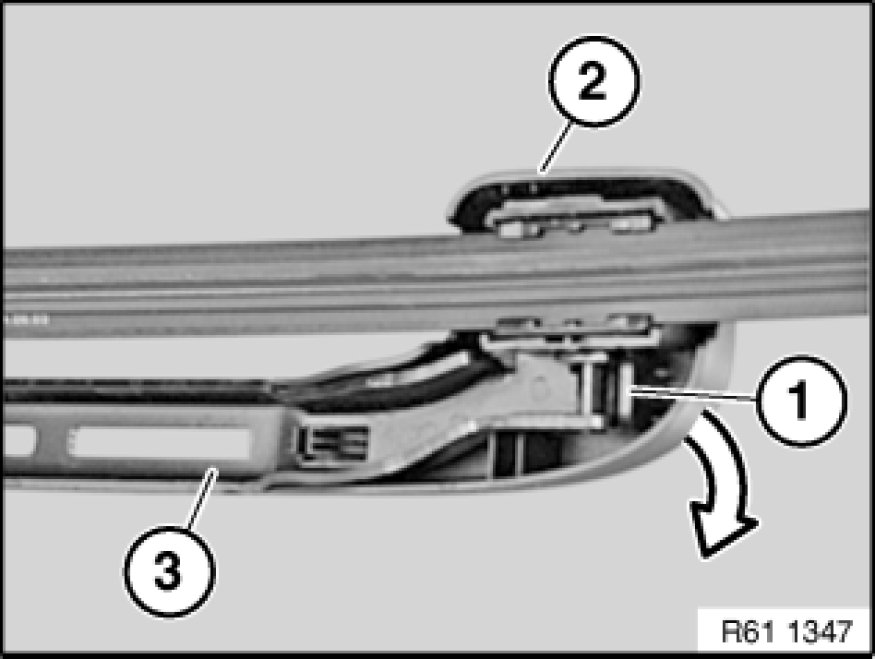 2
1
3
R61 1347