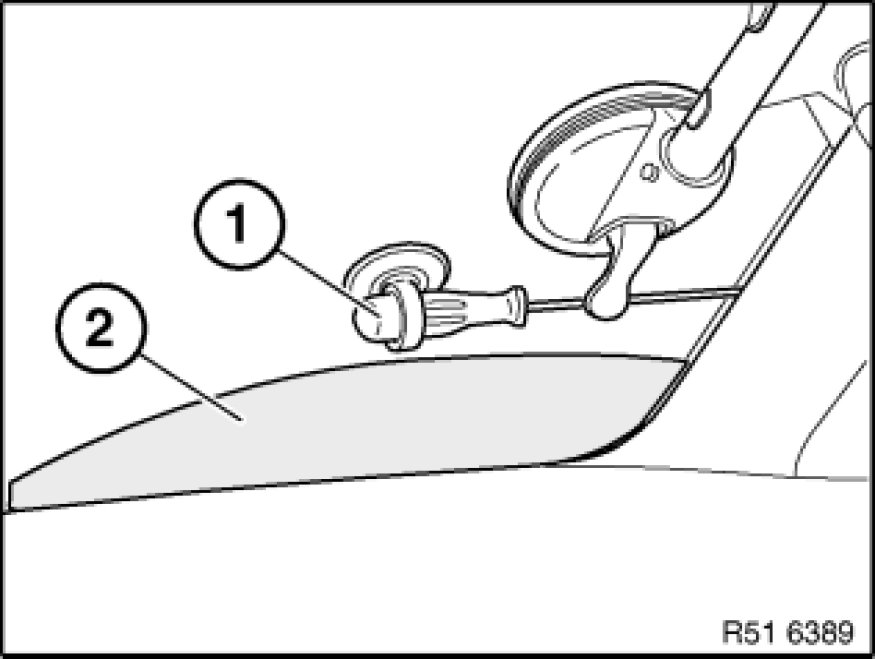 1
2
R51 6389