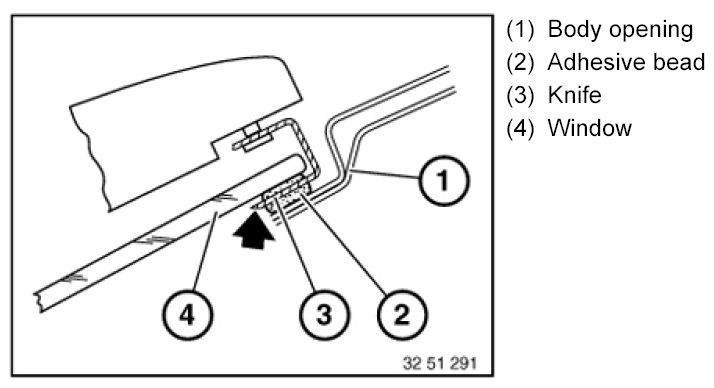 1

4

3

2

32 51 291

(1) Body opening
(2) Adhesive bead
(3) Knife
(4) Window