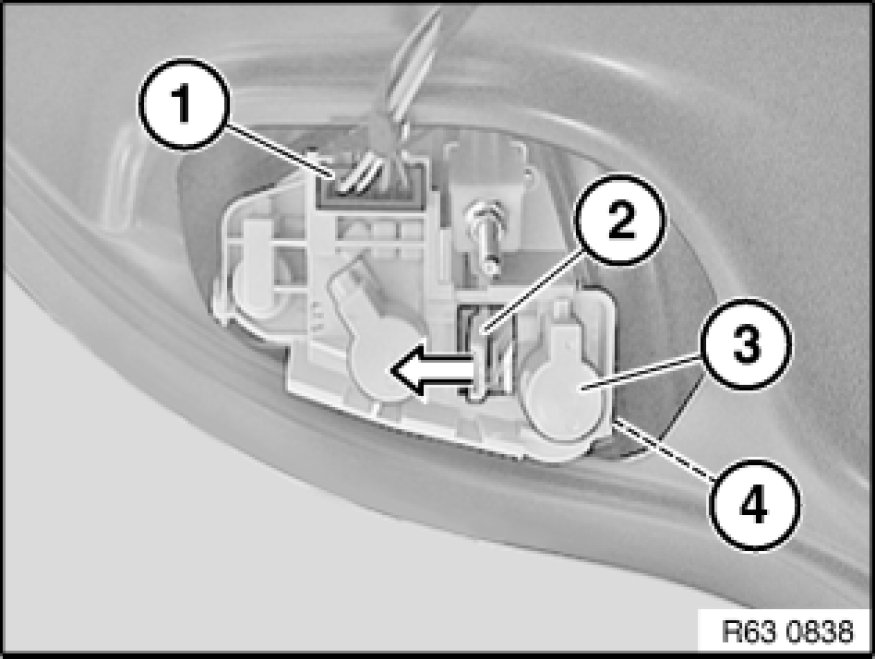 1
2
3
4
R63 0838