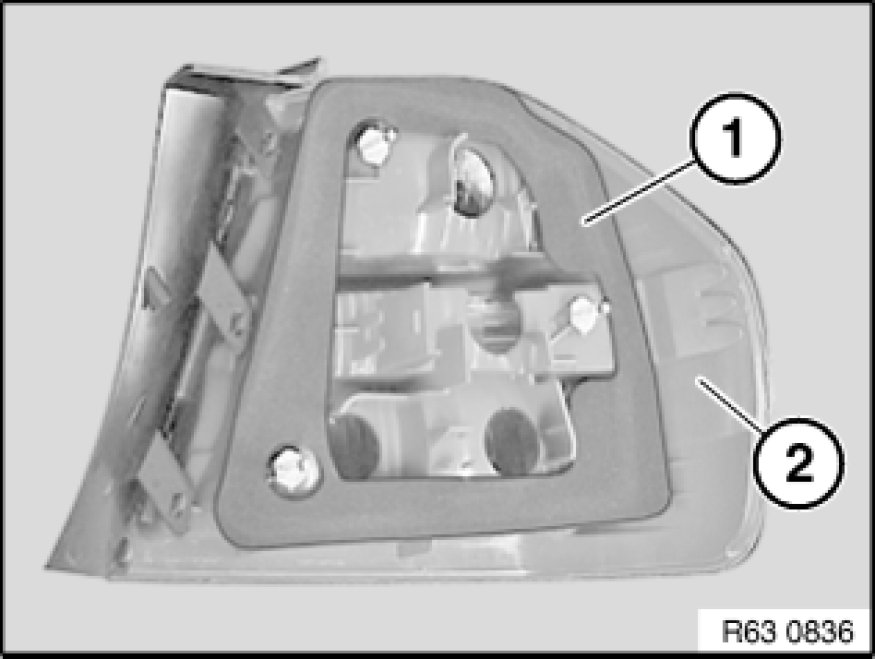 1
2
R63 0836