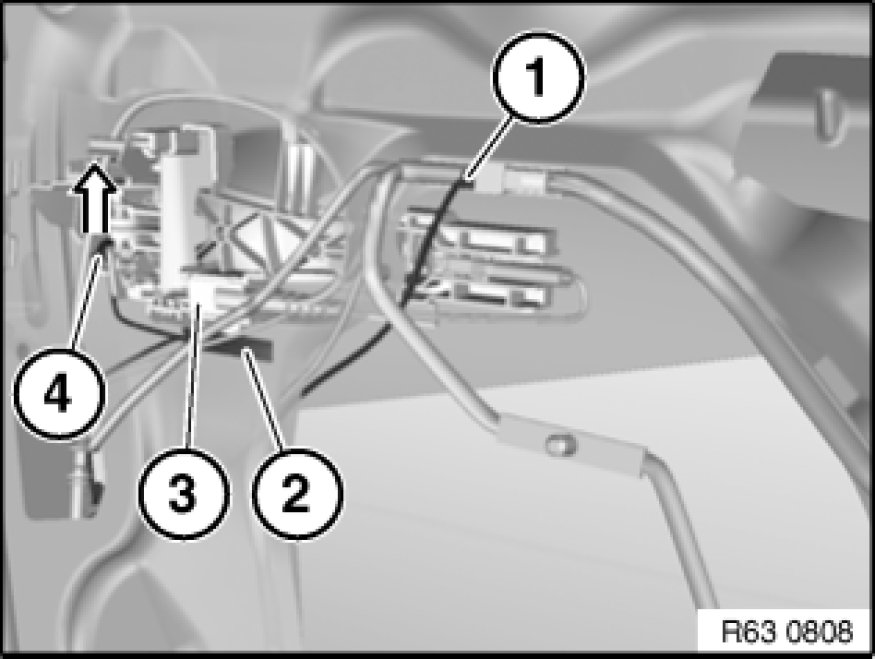 1
4
3
2
R63 0808