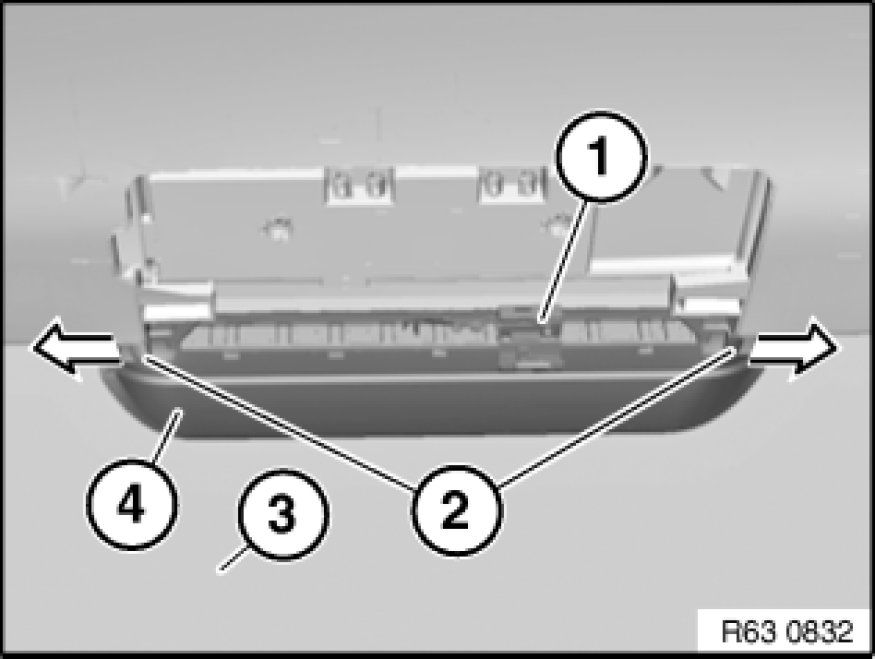 1
4
3
2
R63 0832